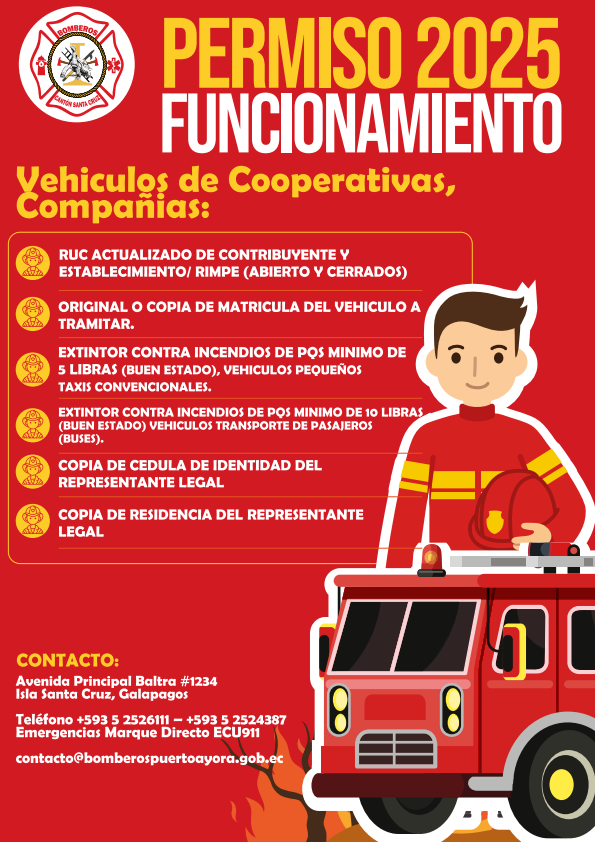 BOMBEROS
CANTÓN SANTA CRUZ

PERMISO 2025
FUNCIONAMIENTO

Vehiculos de Cooperativas, Compañias:

RUC ACTUALIZADO DE CONTRIBUYENTE Y ESTABLECIMIENTO/ RIMPE (ABIERTO Y CERRADOS)

ORIGINAL O COPIA DE MATRICULA DEL VEHICULO A TRAMITAR.

EXTINTOR CONTRA INCENDIOS DE PQS MINIMO DE 5 LIBRAS (BUEN ESTADO), VEHICULOS PEQUEÑOS TAXIS CONVENCIONALES.

EXTINTOR CONTRA INCENDIOS DE PQS MINIMO DE 10 LIBRAS (BUEN ESTADO) VEHICULOS TRANSPORTE DE PASAJEROS (BUSES).

COPIA DE CEDULA DE IDENTIDAD DEL REPRESENTANTE LEGAL

COPIA DE RESIDENCIA DEL REPRESENTANTE LEGAL

CONTACTO:
Avenida Principal Baltra #1234
Isla Santa Cruz, Galapagos

Teléfono +593 5 2526111 – +593 5 2524387
Emergencias Marque Directo ECU911

contacto@bomberospuertoayora.gob.ec